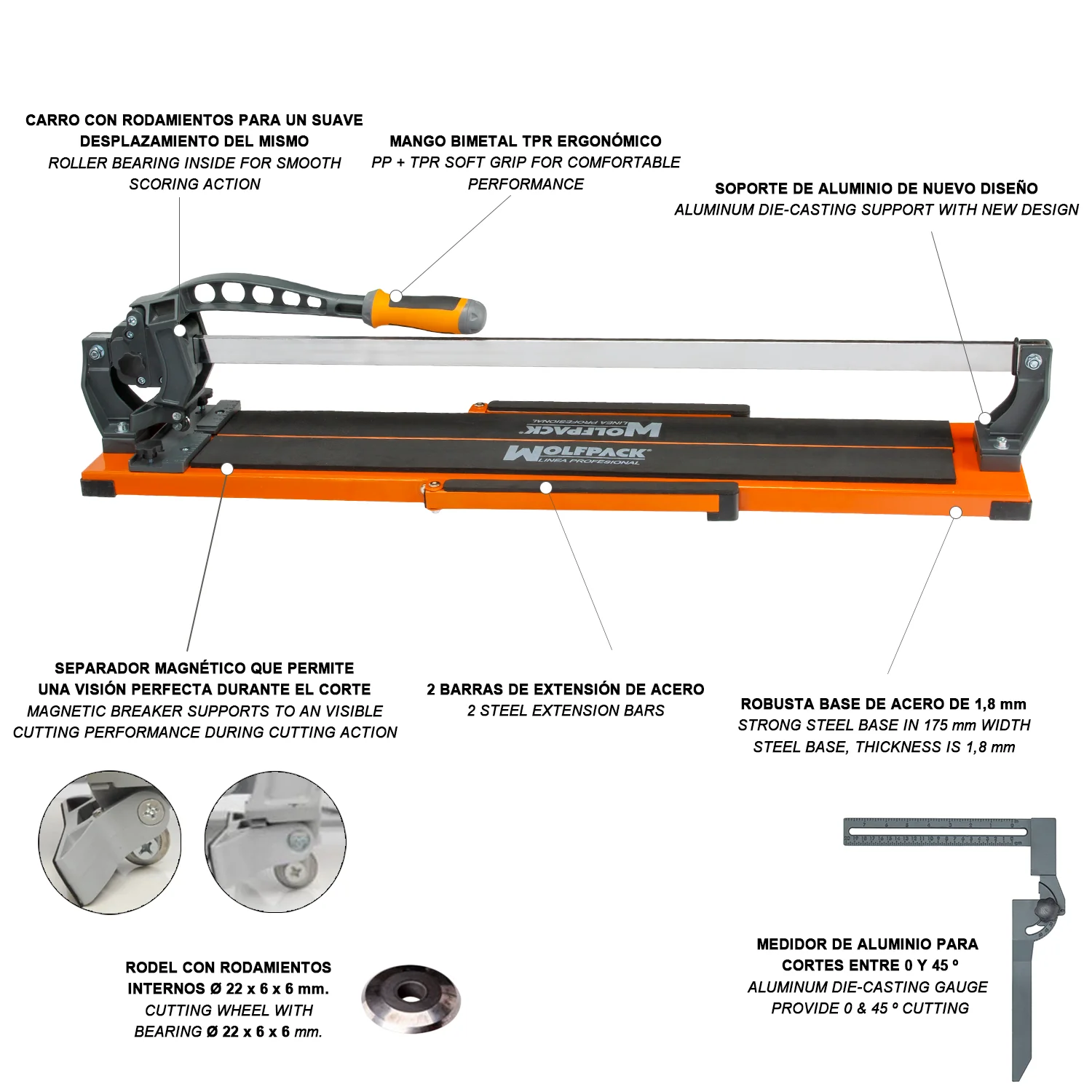 CARRO CON RODAMIENTOS PARA UN SUAVE DESPLAZAMIENTO DEL MISMO
ROLLER BEARING INSIDE FOR SMOOTH SCORING ACTION

MANGO BIMETAL TPR ERGONÓMICO
PP + TPR SOFT GRIP FOR COMFORTABLE PERFORMANCE

SOPORTE DE ALUMINIO DE NUEVO DISEÑO
ALUMINUM DIE-CASTING SUPPORT WITH NEW DESIGN

WOLFPACK
LINEA PROFESIONAL

WOLFPACK
LINEA PROFESIONAL

SEPARADOR MAGNÉTICO QUE PERMITE UNA VISIÓN PERFECTA DURANTE EL CORTE
MAGNETIC BREAKER SUPPORTS TO AN VISIBLE CUTTING PERFORMANCE DURING CUTTING ACTION

2 BARRAS DE EXTENSIÓN DE ACERO
2 STEEL EXTENSION BARS

ROBUSTA BASE DE ACERO DE 1,8 mm
STRONG STEEL BASE IN 175 mm WIDTH STEEL BASE, THICKNESS IS 1,8 mm

RODEL CON RODAMIENTOS INTERNOS Ø 22 x 6 x 6 mm.
CUTTING WHEEL WITH BEARING Ø 22 x 6 x 6 mm.

MEDIDOR DE ALUMINIO PARA CORTES ENTRE 0 Y 45 º
ALUMINUM DIE-CASTING GAUGE PROVIDE 0 & 45 º CUTTING