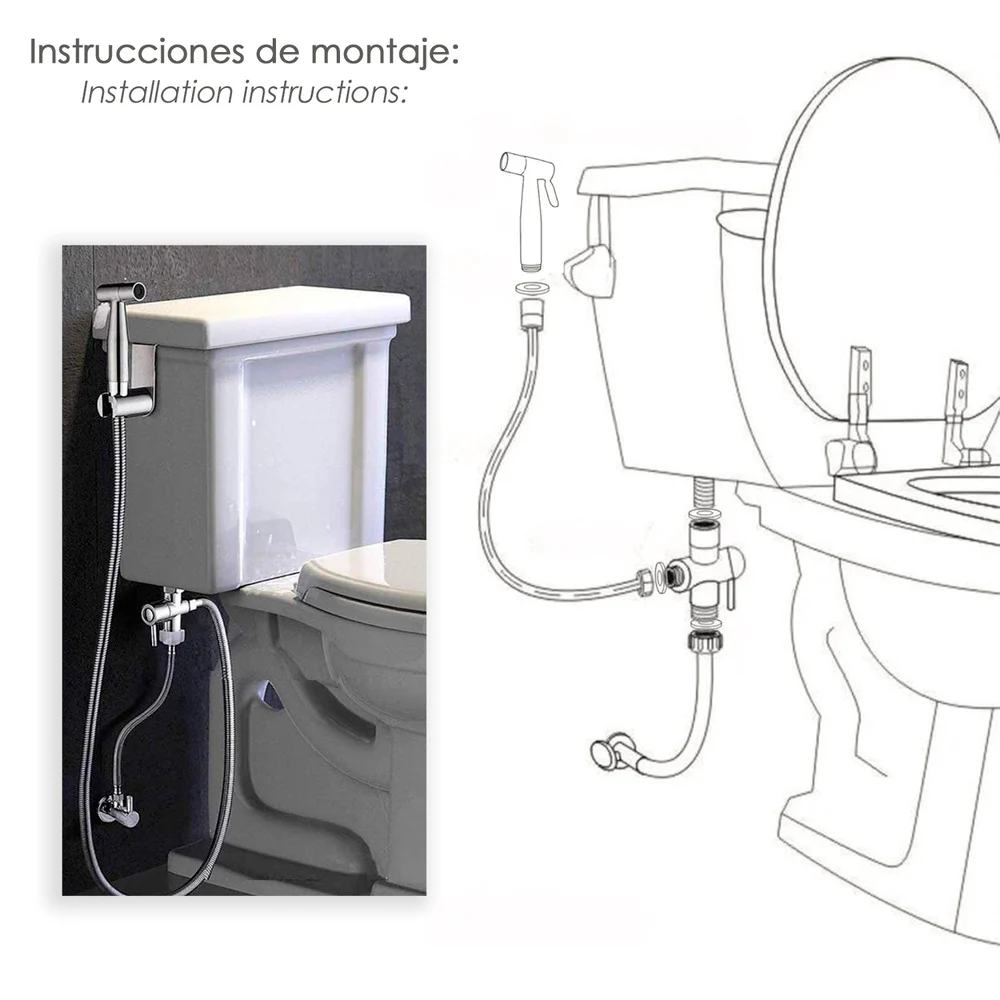 Instrucciones de montaje:
Installation instructions: