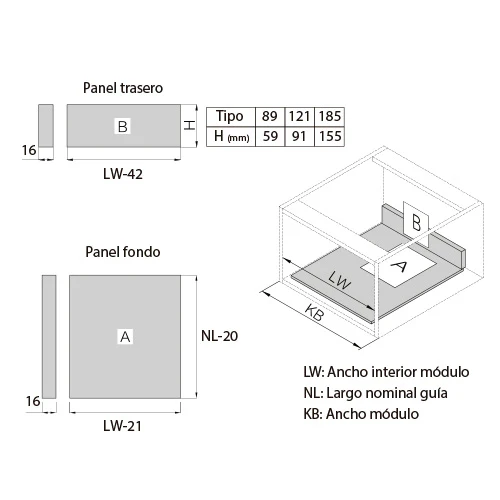 Panel trasero

B

H

16

LW-42

| Tipo | 89 | 121 | 185 |
|---|---|---|---|
| H (mm) | 59 | 91 | 155 |

Panel fondo

A

NL-20

16

LW-21

B

A

LW

KB

LW: Ancho interior módulo
NL: Largo nominal guía
KB: Ancho módulo